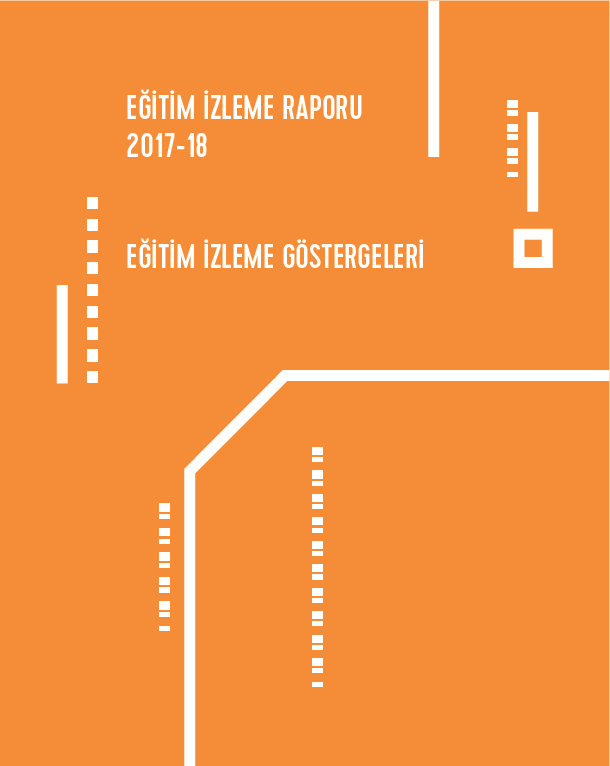 EĞİTİM İZLEME RAPORU
2017-18

EĞİTİM İZLEME GÖSTERGELERİ