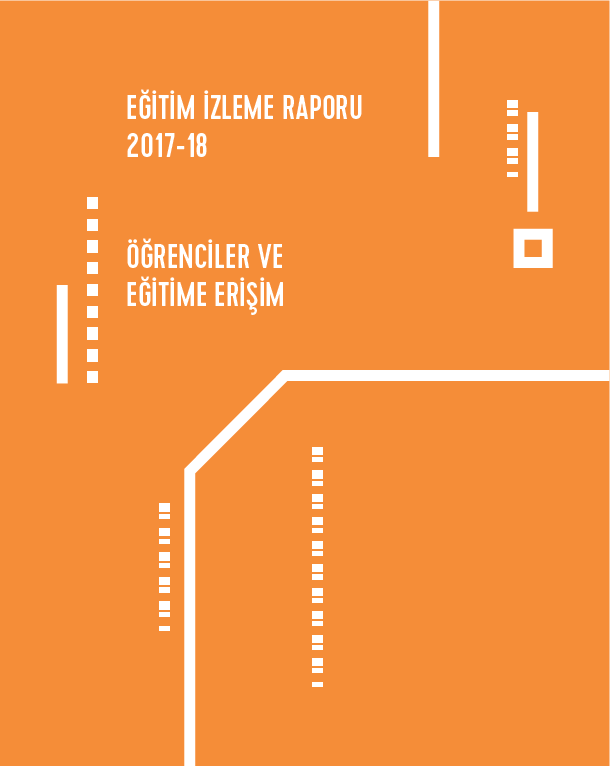 EĞİTİM İZLEME RAPORU
2017-18

ÖĞRENCİLER VE
EĞİTİME ERİŞİM