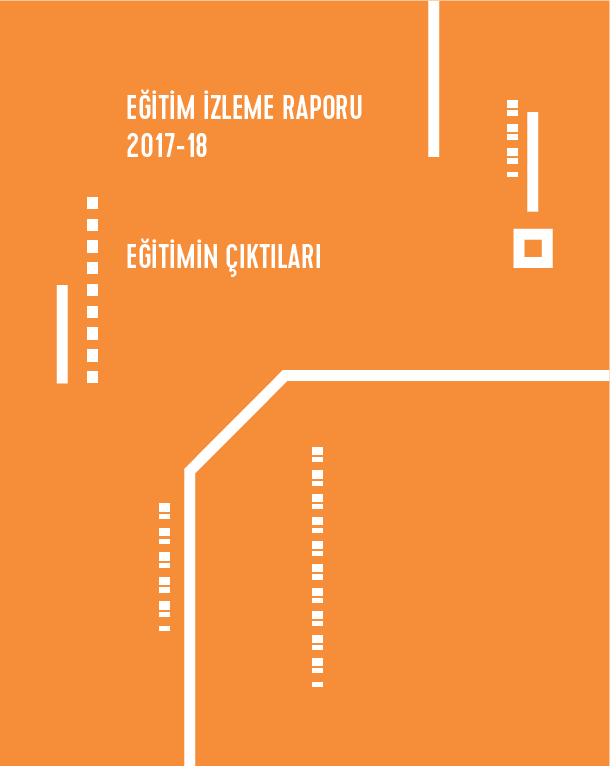 EĞİTİM İZLEME RAPORU
2017-18

EĞİTİMİN ÇIKTILARI