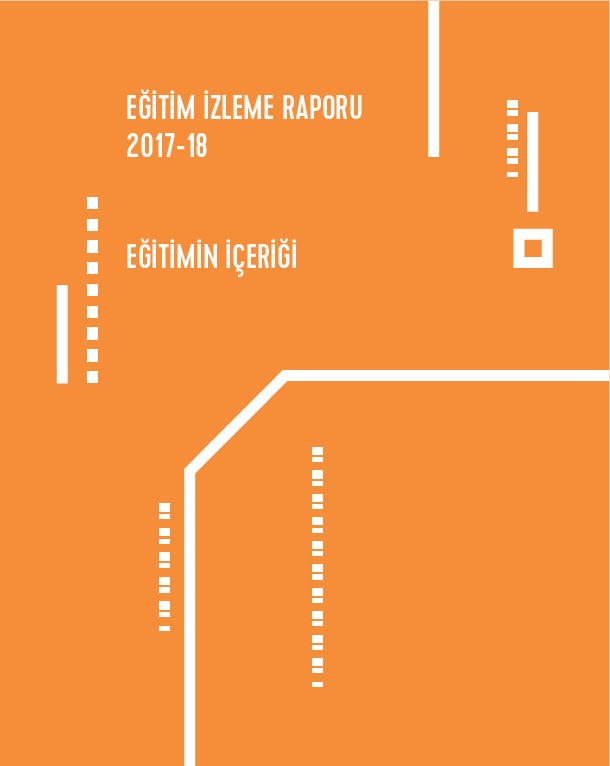 EĞİTİM İZLEME RAPORU
2017-18

EĞİTİMİN İÇERİĞİ