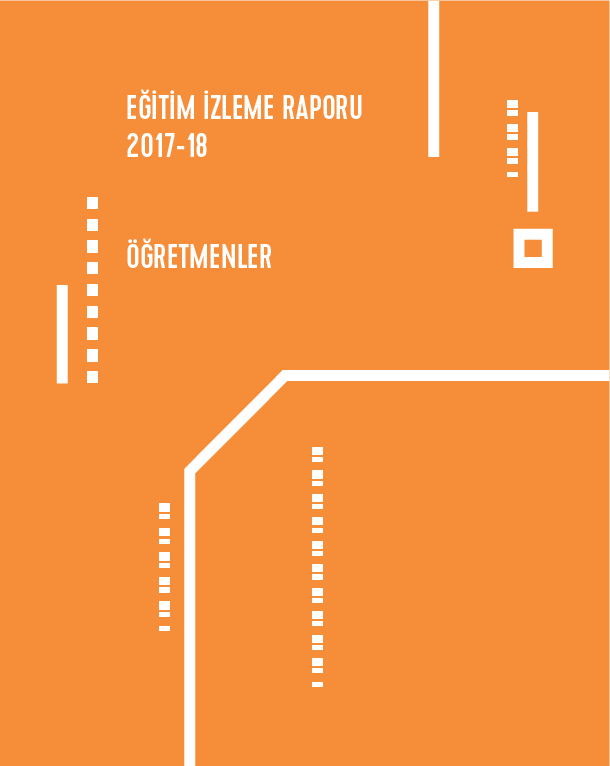 EĞİTİM İZLEME RAPORU
2017-18

ÖĞRETMENLER